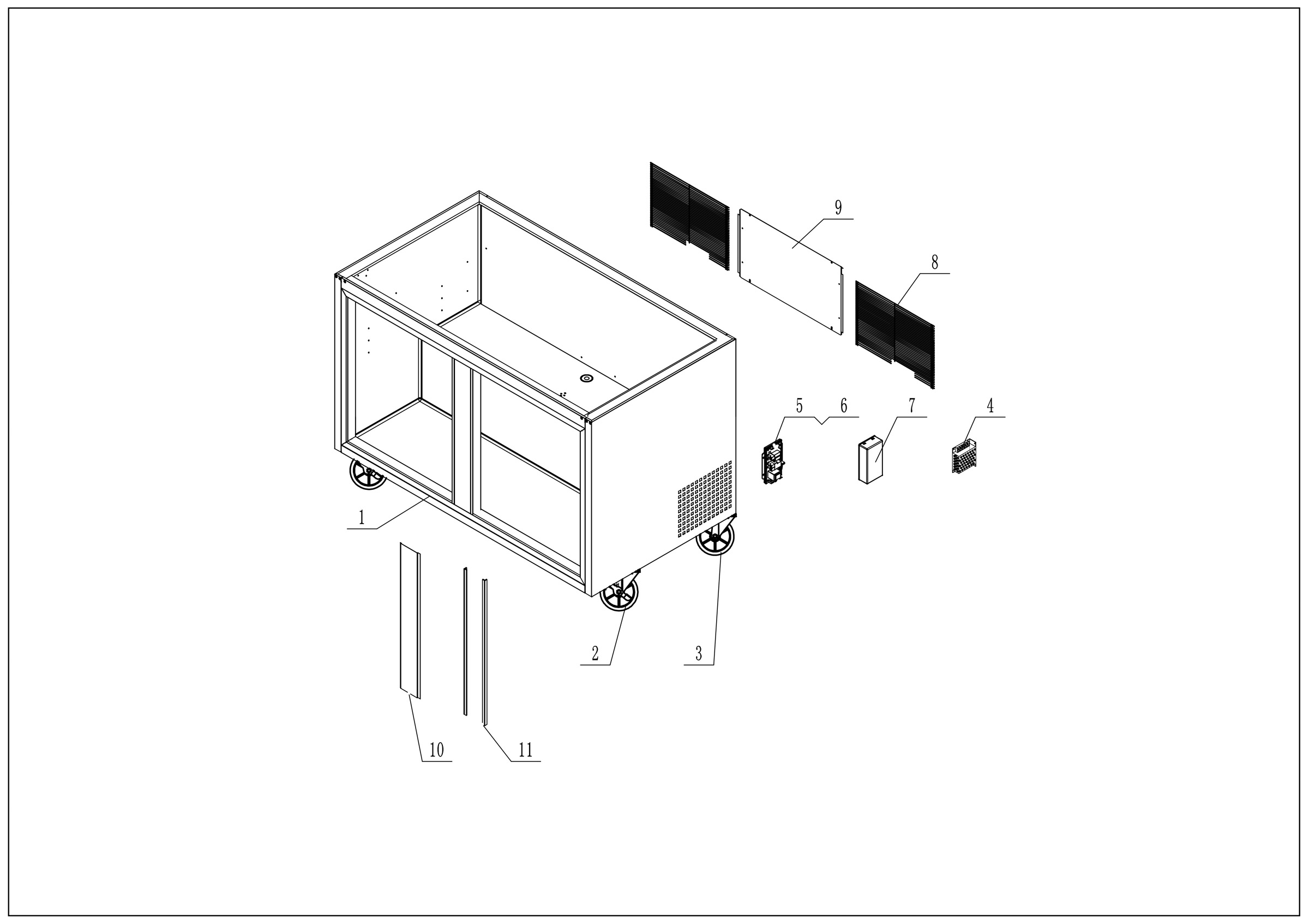 9

8

5 6

7

4

1

2

3

10

11